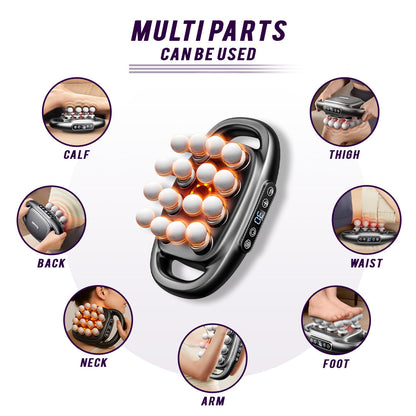 MULTI PARTS
CAN BE USED

CALF

THIGH

BACK

WAIST

NECK

FOOT

ARM