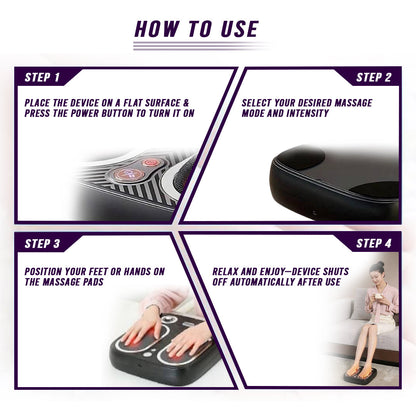 HOW TO USE

STEP 1

PLACE THE DEVICE ON A FLAT SURFACE & PRESS THE POWER BUTTON TO TURN IT ON

STEP 2

SELECT YOUR DESIRED MASSAGE MODE AND INTENSITY

STEP 3

POSITION YOUR FEET OR HANDS ON THE MASSAGE PADS

STEP 4

RELAX AND ENJOY—DEVICE SHUTS OFF AUTOMATICALLY AFTER USE